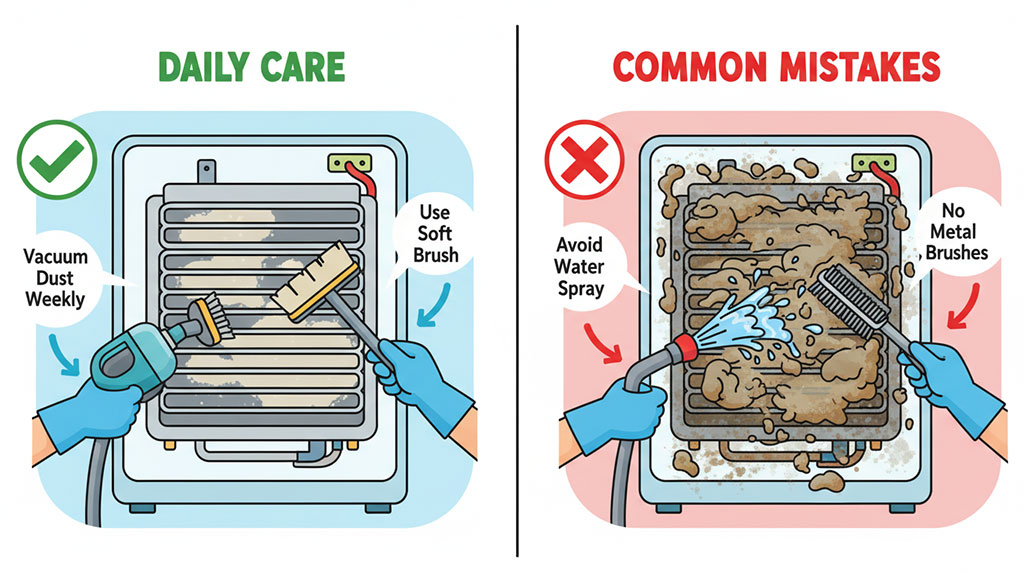 DAILY CARE

Vacuum Dust Weekly

Use Soft Brush

COMMON MISTAKES

Avoid Water Spray

No Metal Brushes